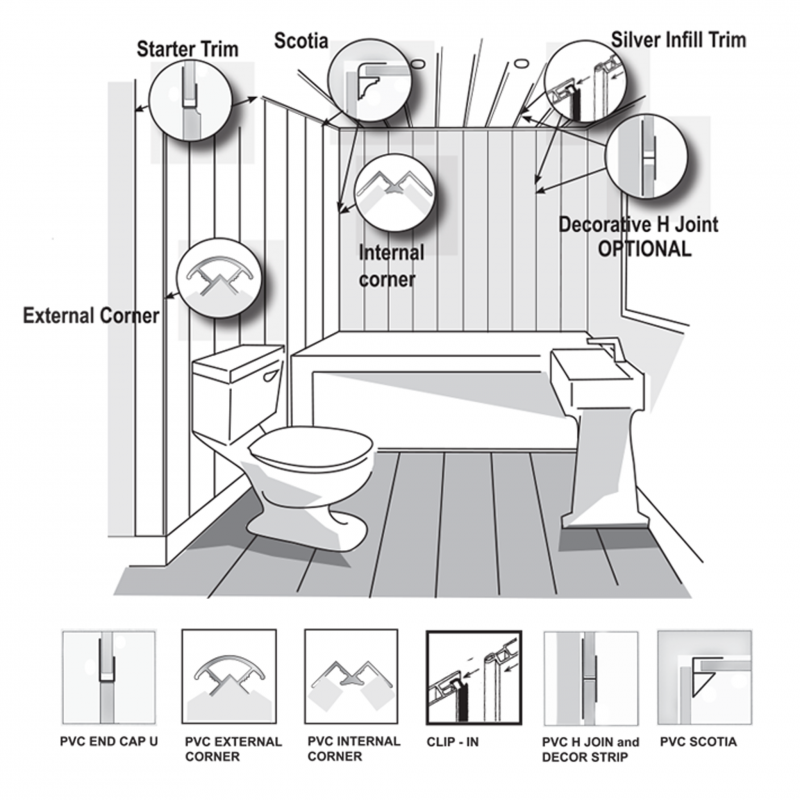 Starter Trim

Scotia

Silver Infill Trim

Decorative H Joint OPTIONAL

Internal corner

External Corner

PVC END CAP U

PVC EXTERNAL CORNER

PVC INTERNAL CORNER

CLIP - IN

PVC H JOIN and DECOR STRIP

PVC SCOTIA