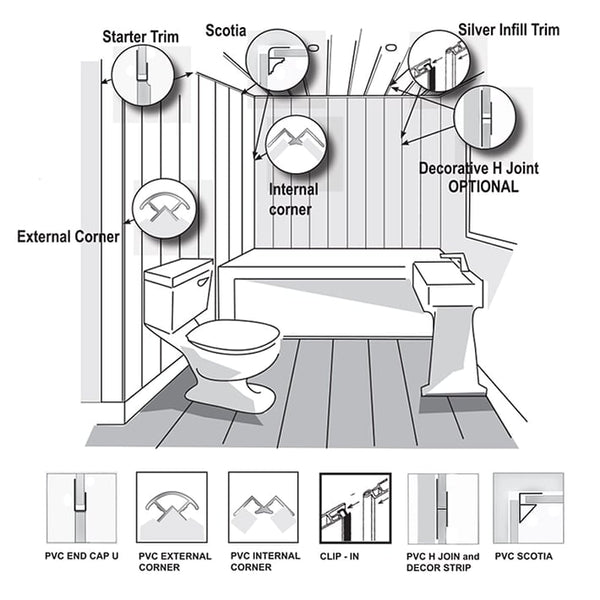 Starter Trim

Scotia

Silver Infill Trim

Decorative H Joint OPTIONAL

Internal corner

External Corner

PVC END CAP U

PVC EXTERNAL CORNER

PVC INTERNAL CORNER

CLIP - IN

PVC H JOIN and DECOR STRIP

PVC SCOTIA