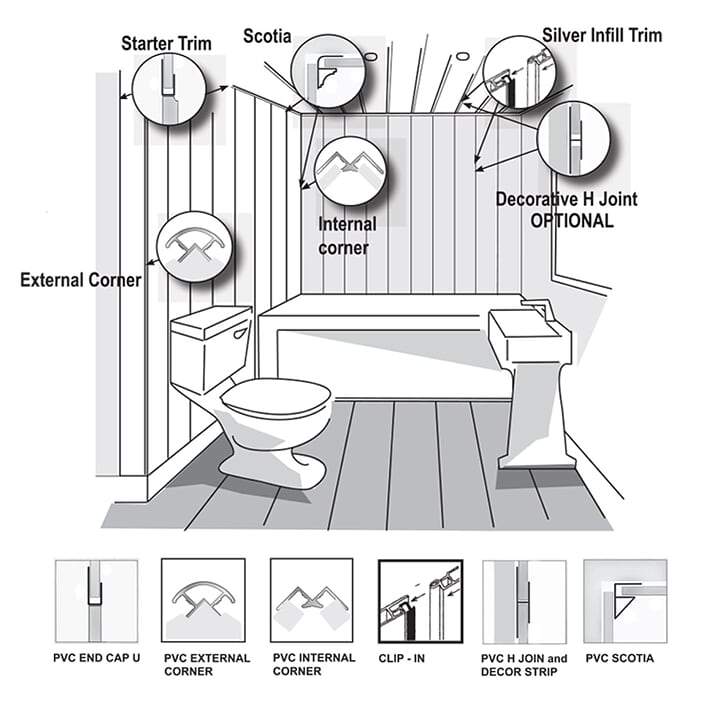 Starter Trim

Scotia

Silver Infill Trim

Decorative H Joint
OPTIONAL

Internal corner

External Corner

PVC END CAP U

PVC EXTERNAL CORNER

PVC INTERNAL CORNER

CLIP - IN

PVC H JOIN and DECOR STRIP

PVC SCOTIA