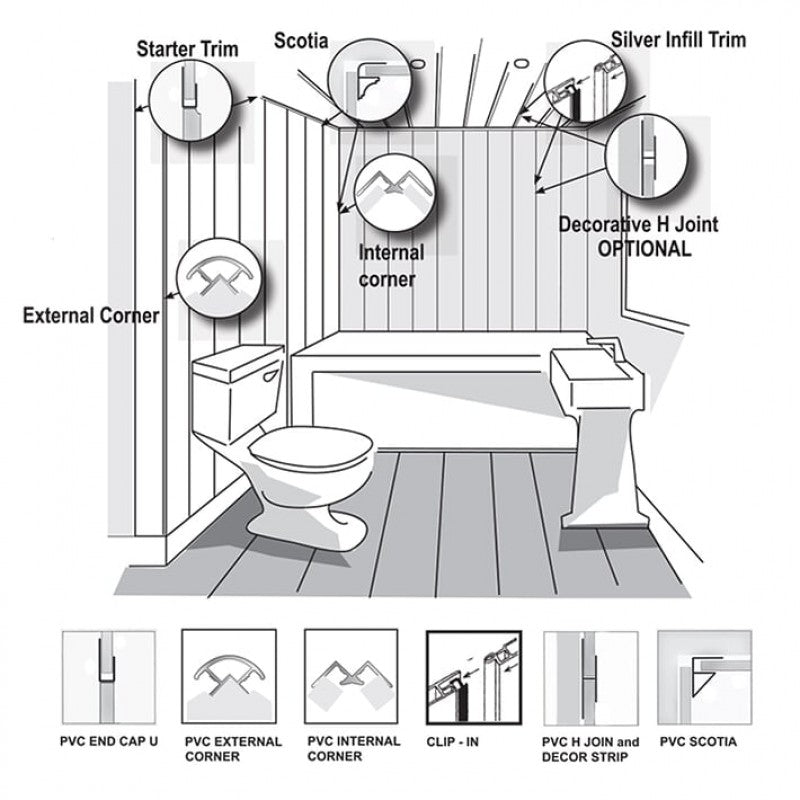 Starter Trim

Scotia

Silver Infill Trim

Decorative H Joint
OPTIONAL

Internal corner

External Corner

PVC END CAP U

PVC EXTERNAL CORNER

PVC INTERNAL CORNER

CLIP - IN

PVC H JOIN and DECOR STRIP

PVC SCOTIA