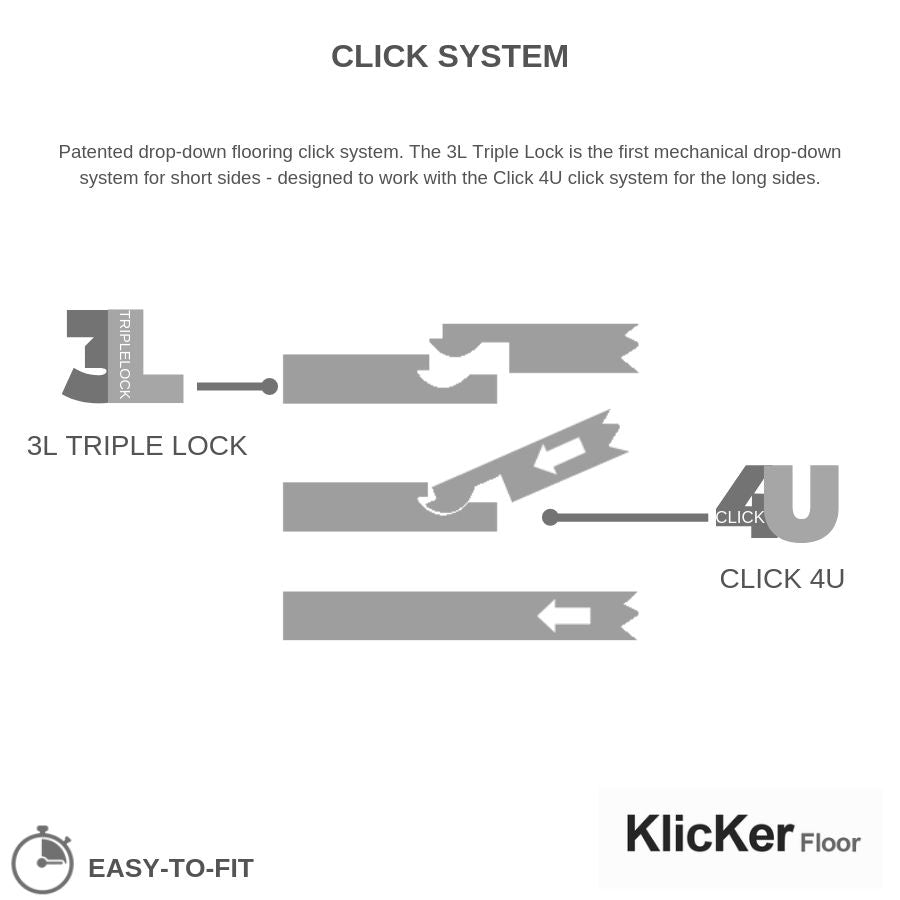 CLICK SYSTEM

Patented drop-down flooring click system. The 3L Triple Lock is the first mechanical drop-down system for short sides - designed to work with the Click 4U click system for the long sides.

3L TRIPLELOCK

3L TRIPLE LOCK

4U CLICK

CLICK 4U

EASY-TO-FIT

KlicKer Floor